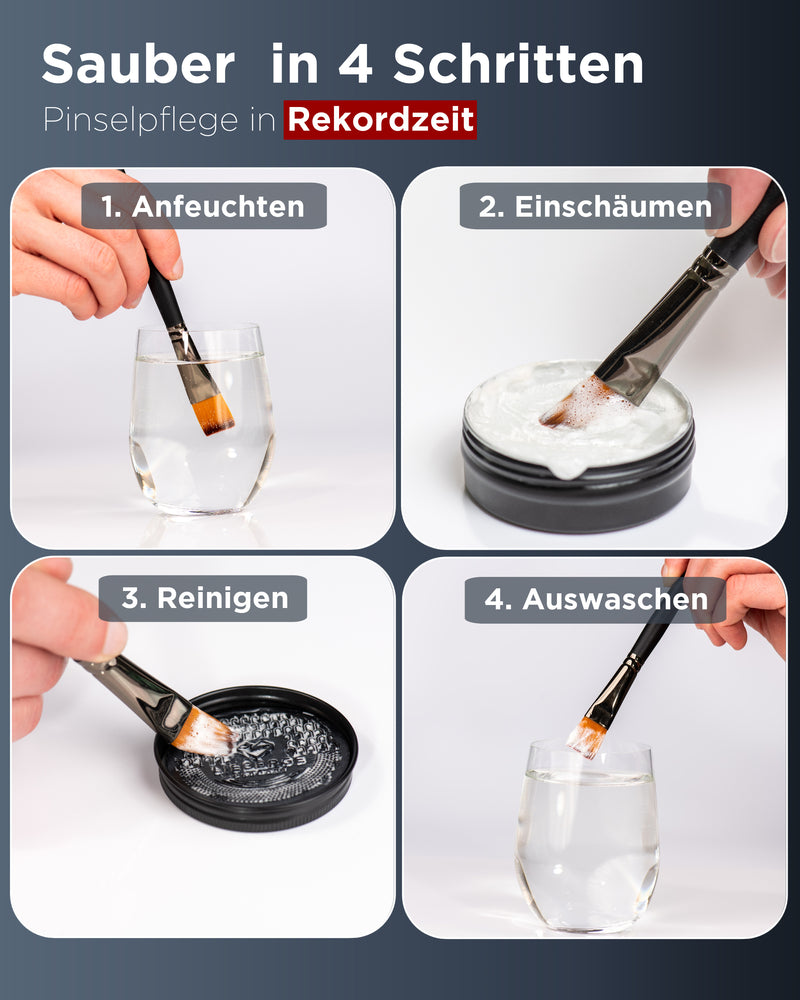 Sauber  in 4 Schritten

Pinselpflege in Rekordzeit

1. Anfeuchten

2. Einschäumen

3. Reinigen

4. Auswaschen